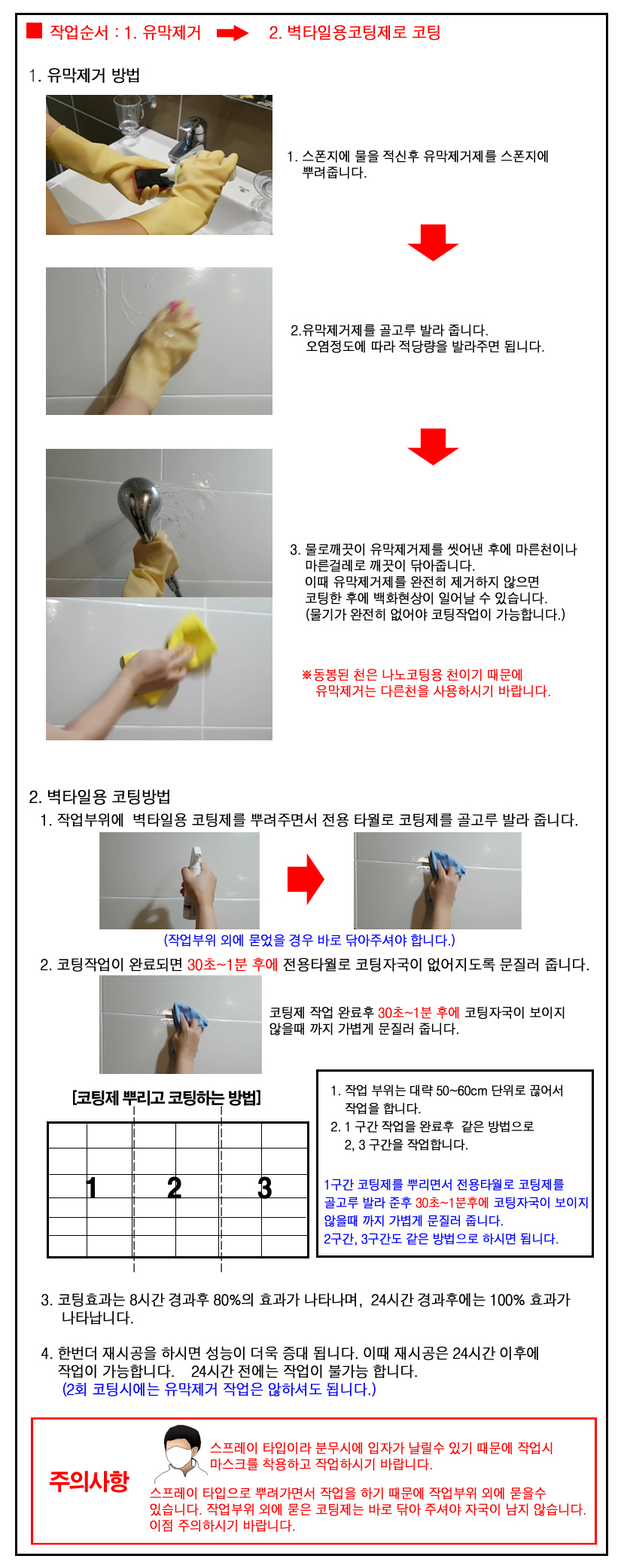 작업순서 : 1. 유막제거 2. 벽타일용코팅제로 코팅

1. 유막제거 방법

1. 스폰지에 물을 적신후 유막제거제를 스폰지에 뿌려줍니다.

2.유막제거제를 골고루 발라 줍니다. 오염정도에 따라 적당량을 발라주면 됩니다.

3. 물로깨끗이 유막제거제를 씻어낸 후에 마른천이나 마른걸레로 깨끗이 닦아줍니다. 이때 유막제거제를 완전히 제거하지 않으면 코팅한 후에 백화현상이 일어날 수 있습니다. (물기가 완전히 없어야 코팅작업이 가능합니다.)

※동봉된 천은 나노코팅용 천이기 때문에 유막제거는 다른천을 사용하시기 바랍니다.

2. 벽타일용 코팅방법

1. 작업부위에 벽타일용 코팅제를 뿌려주면서 전용 타월로 코팅제를 골고루 발라 줍니다.

(작업부위 외에 묻었을 경우 바로 닦아주셔야 합니다.)

2. 코팅작업이 완료되면 30초~1분 후에 전용타월로 코팅자국이 없어지도록 문질러 줍니다.

코팅제 작업 완료후 30초~1분 후에 코팅자국이 보이지 않을때 까지 가볍게 문질러 줍니다.

[코팅제 뿌리고 코팅하는 방법]

1 2 3

1. 작업 부위는 대략 50~60cm 단위로 끊어서 작업을 합니다.
2. 1 구간 작업을 완료후 같은 방법으로 2, 3 구간을 작업합니다.

1구간 코팅제를 뿌리면서 전용타월로 코팅제를 골고루 발라 준후 30초~1분후에 코팅자국이 보이지 않을때 까지 가볍게 문질러 줍니다.
2구간, 3구간도 같은 방법으로 하시면 됩니다.

3. 코팅효과는 8시간 경과후 80%의 효과가 나타나며, 24시간 경과후에는 100% 효과가 나타납니다.

4. 한번더 재시공을 하시면 성능이 더욱 증대 됩니다. 이때 재시공은 24시간 이후에 작업이 가능합니다. 24시간 전에는 작업이 불가능 합니다.
(2회 코팅시에는 유막제거 작업은 않하셔도 됩니다.)

주의사항

스프레이 타입이라 분무시에 입자가 날릴수 있기 때문에 작업시 마스크를 착용하고 작업하시기 바랍니다.

스프레이 타입으로 뿌려가면서 작업을 하기 때문에 작업부위 외에 묻을수 있습니다. 작업부위 외에 묻은 코팅제는 바로 닦아 주셔야 자국이 남지 않습니다. 이점 주의하시기 바랍니다.