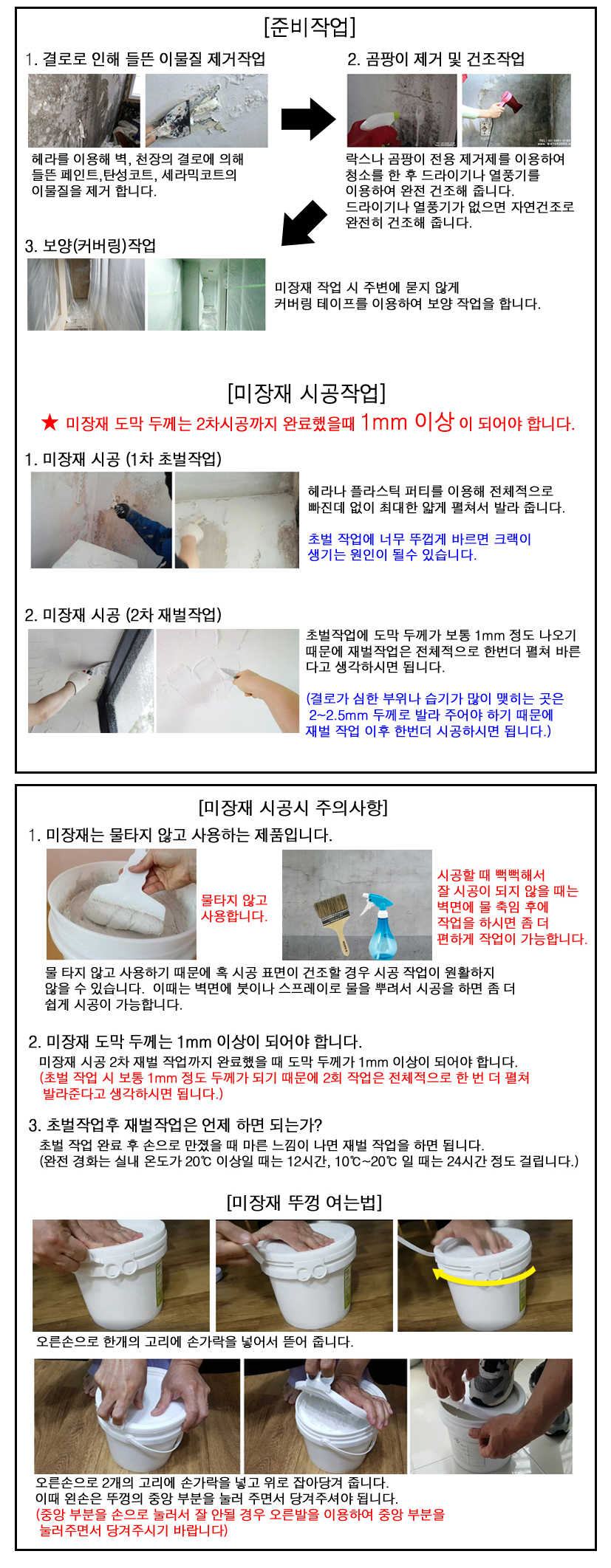 [준비작업]

1. 결로로 인해 들뜬 이물질 제거작업

헤라를 이용해 벽, 천장의 결로에 의해 들뜬 페인트,탄성코트, 세라믹코트의 이물질을 제거 합니다.

2. 곰팡이 제거 및 건조작업

락스나 곰팡이 전용 제거제를 이용하여 청소를 한 후 드라이기나 열풍기를 이용하여 완전 건조해 줍니다.
드라이기나 열풍기가 없으면 자연건조로 완전히 건조해 줍니다.

3. 보양(커버링)작업

미장재 작업 시 주변에 묻지 않게 커버링 테이프를 이용하여 보양 작업을 합니다.

[미장재 시공작업]

★ 미장재 도막 두께는 2차시공까지 완료했을때 1mm 이상 이 되어야 합니다.

1. 미장재 시공 (1차 초벌작업)

헤라나 플라스틱 퍼티를 이용해 전체적으로 빠진데 없이 최대한 얇게 펼쳐서 발라 줍니다.

초벌 작업에 너무 뚜껍게 바르면 크랙이 생기는 원인이 될수 있습니다.

2. 미장재 시공 (2차 재벌작업)

초벌작업에 도막 두께가 보통 1mm 정도 나오기 때문에 재벌작업은 전체적으로 한번더 펼쳐 바른다고 생각하시면 됩니다.

(결로가 심한 부위나 습기가 많이 맺히는 곳은 2~2.5mm 두께로 발라 주어야 하기 때문에 재벌 작업 이후 한번더 시공하시면 됩니다.)

[미장재 시공시 주의사항]

1. 미장재는 물타지 않고 사용하는 제품입니다.

물타지 않고 사용합니다.

시공할 때 뻑뻑해서 잘 시공이 되지 않을 때는 벽면에 물 축임 후에 작업을 하시면 좀 더 편하게 작업이 가능합니다.

물 타지 않고 사용하기 때문에 혹 시공 표면이 건조할 경우 시공 작업이 원활하지 않을 수 있습니다. 이때는 벽면에 붓이나 스프레이로 물을 뿌려서 시공을 하면 좀 더 쉽게 시공이 가능합니다.

2. 미장재 도막 두께는 1mm 이상이 되어야 합니다.
미장재 시공 2차 재벌 작업까지 완료했을 때 도막 두께가 1mm 이상이 되어야 합니다.
(초벌 작업 시 보통 1mm 정도 두께가 되기 때문에 2회 작업은 전체적으로 한 번 더 펼쳐 발라준다고 생각하시면 됩니다.)

3. 초벌작업후 재벌작업은 언제 하면 되는가?
초벌 작업 완료 후 손으로 만졌을 때 마른 느낌이 나면 재벌 작업을 하면 됩니다.
(완전 경화는 실내 온도가 20℃ 이상일 때는 12시간, 10℃~20℃ 일 때는 24시간 정도 걸립니다.)

[미장재 뚜껑 여는법]

오른손으로 한개의 고리에 손가락을 넣어서 뜯어 줍니다.

오른손으로 2개의 고리에 손가락을 넣고 위로 잡아당겨 줍니다.
이때 왼손은 뚜껑의 중앙 부분을 눌러 주면서 당겨주셔야 됩니다.
(중앙 부분을 손으로 눌러서 잘 안될 경우 오른발을 이용하여 중앙 부분을 눌러주면서 당겨주시기 바랍니다)