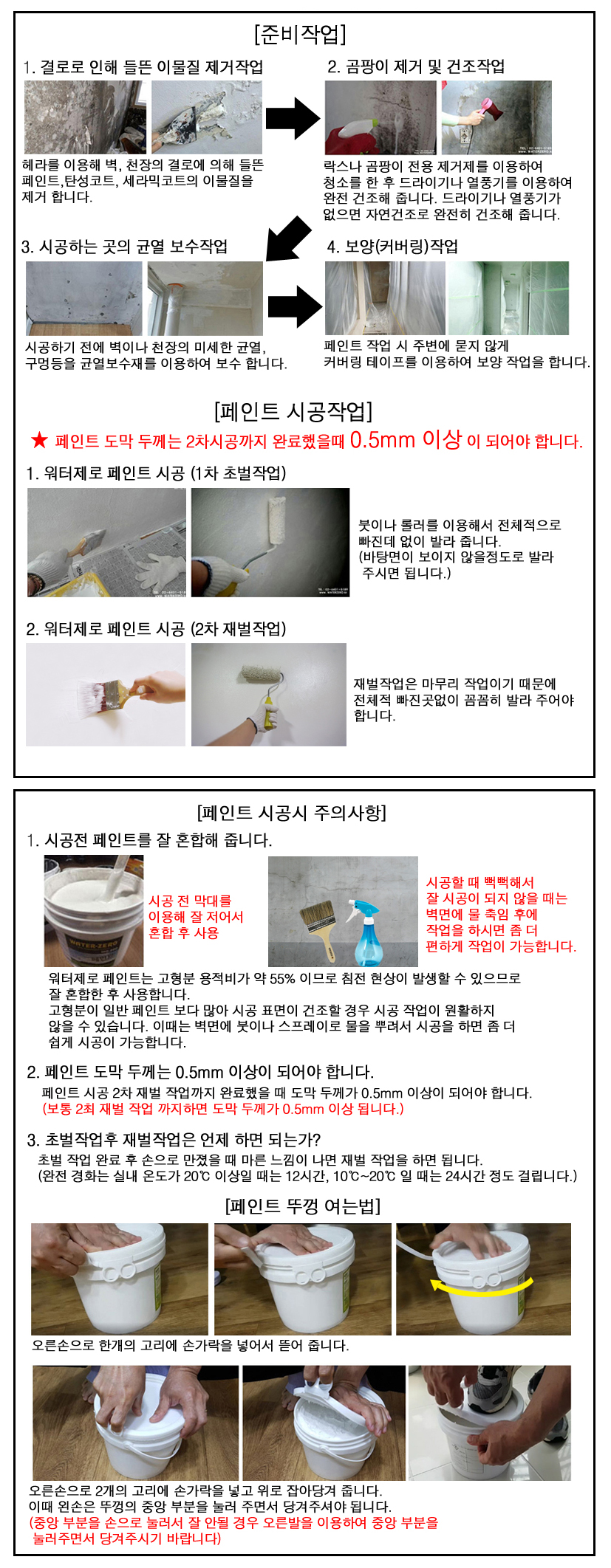 [준비작업]

1. 결로로 인해 들뜬 이물질 제거작업

헤라를 이용해 벽, 천장의 결로에 의해 들뜬 페인트,탄성코트, 세라믹코트의 이물질을 제거 합니다.

2. 곰팡이 제거 및 건조작업

락스나 곰팡이 전용 제거제를 이용하여 청소를 한 후 드라이기나 열풍기를 이용하여 완전 건조해 줍니다. 드라이기나 열풍기가 없으면 자연건조로 완전히 건조해 줍니다.

3. 시공하는 곳의 균열 보수작업

시공하기 전에 벽이나 천장의 미세한 균열, 구멍등을 균열보수재를 이용하여 보수 합니다.

4. 보양(커버링)작업

페인트 작업 시 주변에 묻지 않게 커버링 테이프를 이용하여 보양 작업을 합니다.

[페인트 시공작업]

★ 페인트 도막 두께는 2차시공까지 완료했을때 0.5mm 이상 이 되어야 합니다.

1. 워터제로 페인트 시공 (1차 초벌작업)

붓이나 롤러를 이용해서 전체적으로 빠진데 없이 발라 줍니다. (바탕면이 보이지 않을정도로 발라 주시면 됩니다.)

2. 워터제로 페인트 시공 (2차 재벌작업)

재벌작업은 마무리 작업이기 때문에 전체적 빠진곳없이 꼼꼼히 발라 주어야 합니다.

[페인트 시공시 주의사항]

1. 시공전 페인트를 잘 혼합해 줍니다.

WATER-ZERO

시공 전 막대를 이용해 잘 저어서 혼합 후 사용

시공할 때 뻑뻑해서 잘 시공이 되지 않을 때는 벽면에 물 축임 후에 작업을 하시면 좀 더 편하게 작업이 가능합니다.

워터제로 페인트는 고형분 용적비가 약 55% 이므로 침전 현상이 발생할 수 있으므로 잘 혼합한 후 사용합니다. 고형분이 일반 페인트 보다 많아 시공 표면이 건조할 경우 시공 작업이 원활하지 않을 수 있습니다. 이때는 벽면에 붓이나 스프레이로 물을 뿌려서 시공을 하면 좀 더 쉽게 시공이 가능합니다.

2. 페인트 도막 두께는 0.5mm 이상이 되어야 합니다.

페인트 시공 2차 재벌 작업까지 완료했을 때 도막 두께가 0.5mm 이상이 되어야 합니다. (보통 2회 재벌 작업 까지하면 도막 두께가 0.5mm 이상 됩니다.)

3. 초벌작업후 재벌작업은 언제 하면 되는가?

초벌 작업 완료 후 손으로 만졌을 때 마른 느낌이 나면 재벌 작업을 하면 됩니다. (완전 경화는 실내 온도가 20℃ 이상일 때는 12시간, 10℃~20℃ 일 때는 24시간 정도 걸립니다.)

[페인트 뚜껑 여는법]

오른손으로 한개의 고리에 손가락을 넣어서 뜯어 줍니다.

오른손으로 2개의 고리에 손가락을 넣고 위로 잡아당겨 줍니다. 이때 왼손은 뚜껑의 중앙 부분을 눌러 주면서 당겨주셔야 됩니다. (중앙 부분을 손으로 눌러서 잘 안될 경우 오른발을 이용하여 중앙 부분을 눌러주면서 당겨주시기 바랍니다)