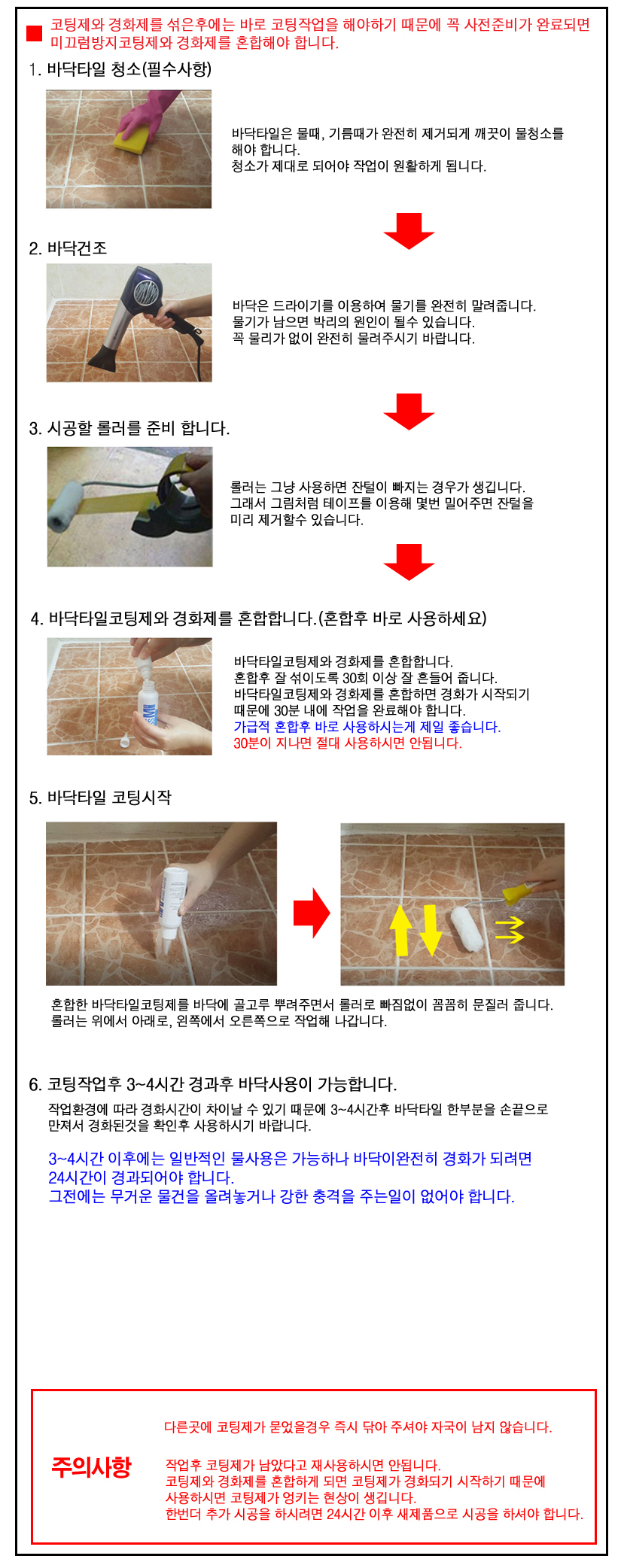 코팅제와 경화제를 섞은후에는 바로 코팅작업을 해야하기 때문에 꼭 사전준비가 완료되면 미끄럼방지코팅제와 경화제를 혼합해야 합니다.

1. 바닥타일 청소(필수사항)

바닥타일은 물때, 기름때가 완전히 제거되게 깨끗이 물청소를 해야 합니다.
청소가 제대로 되어야 작업이 원활하게 됩니다.

2. 바닥건조

바닥은 드라이기를 이용하여 물기를 완전히 말려줍니다.
물기가 남으면 박리의 원인이 될수 있습니다.
꼭 물리가 없이 완전히 물려주시기 바랍니다.

3. 시공할 롤러를 준비 합니다.

롤러는 그냥 사용하면 잔털이 빠지는 경우가 생깁니다.
그래서 그림처럼 테이프를 이용해 몇번 밀어주면 잔털을 미리 제거할수 있습니다.

4. 바닥타일코팅제와 경화제를 혼합합니다.(혼합후 바로 사용하세요)

바닥타일코팅제와 경화제를 혼합합니다.
혼합후 잘 섞이도록 30회 이상 잘 흔들어 줍니다.
바닥타일코팅제와 경화제를 혼합하면 경화가 시작되기 때문에 30분 내에 작업을 완료해야 합니다.
가급적 혼합후 바로 사용하시는게 제일 좋습니다.
30분이 지나면 절대 사용하시면 안됩니다.

5. 바닥타일 코팅시작

혼합한 바닥타일코팅제를 바닥에 골고루 뿌려주면서 롤러로 빠짐없이 꼼꼼히 문질러 줍니다.
롤러는 위에서 아래로, 왼쪽에서 오른쪽으로 작업해 나갑니다.

6. 코팅작업후 3~4시간 경과후 바닥사용이 가능합니다.

작업환경에 따라 경화시간이 차이날 수 있기 때문에 3~4시간후 바닥타일 한부분을 손끝으로 만져서 경화된것을 확인후 사용하시기 바랍니다.

3~4시간 이후에는 일반적인 물사용은 가능하나 바닥이완전히 경화가 되려면 24시간이 경과되어야 합니다.
그전에는 무거운 물건을 올려놓거나 강한 충격을 주는일이 없어야 합니다.

주의사항

다른곳에 코팅제가 묻었을경우 즉시 닦아 주셔야 자국이 남지 않습니다.

작업후 코팅제가 남았다고 재사용하시면 안됩니다.
코팅제와 경화제를 혼합하게 되면 코팅제가 경화되기 시작하기 때문에 사용하시면 코팅제가 엉키는 현상이 생깁니다.
한번더 추가 시공을 하시려면 24시간 이후 새제품으로 시공을 하셔야 합니다.